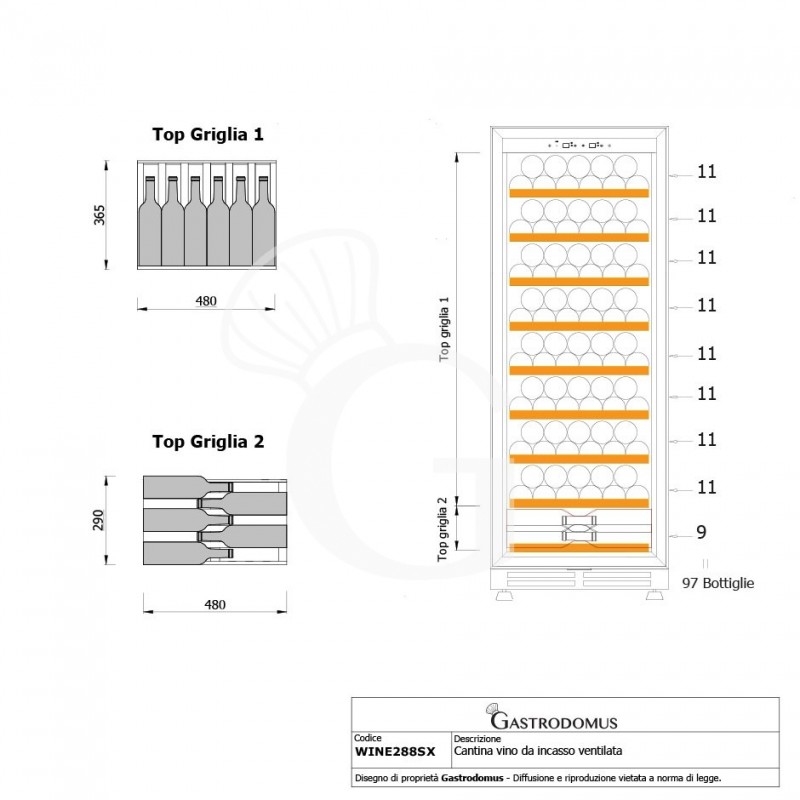 Top Griglia 1

365

480

Top Griglia 2

290

480

Top griglia 1

Top griglia 2

11
11
11
11
11
11
11
11
9
=
97 Bottiglie

GASTRODOMUS

| Codice | Descrizione |
|---|---|
| WINE288SX | Cantina vino da incasso ventilata |

Disegno di proprietà Gastrodomus - Diffusione e riproduzione vietata a norma di legge.