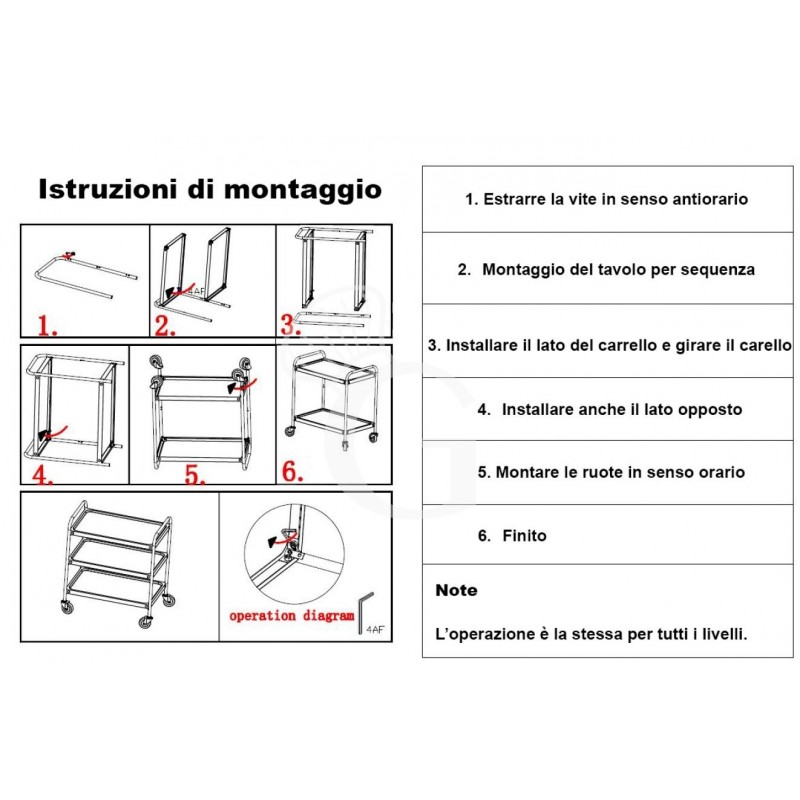 Istruzioni di montaggio

1.

2.

4AF

3.

4.

5.

6.

operation diagram

4AF

1. Estrarre la vite in senso antiorario

2. Montaggio del tavolo per sequenza

3. Installare il lato del carrello e girare il carello

4. Installare anche il lato opposto

5. Montare le ruote in senso orario

6. Finito

Note

L'operazione è la stessa per tutti i livelli.