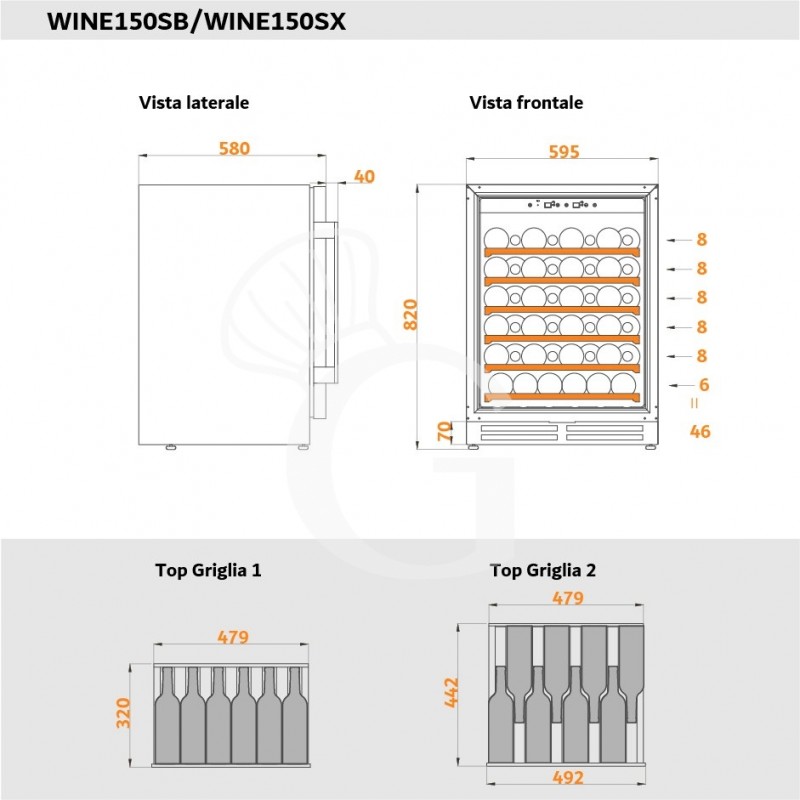 WINE150SB/WINE150SX

Vista laterale

580

40

Vista frontale

595

820

70

8
8
8
8
8
6
=
46

Top Griglia 1

479

320

Top Griglia 2

479

442

492