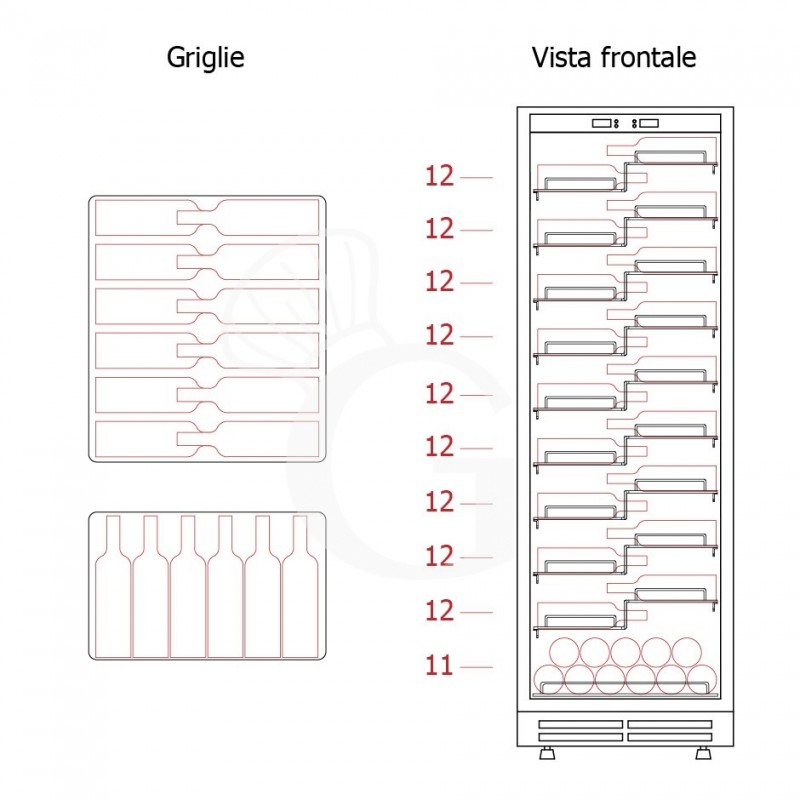 Griglie

Vista frontale

12
12
12
12
12
12
12
12
12
11