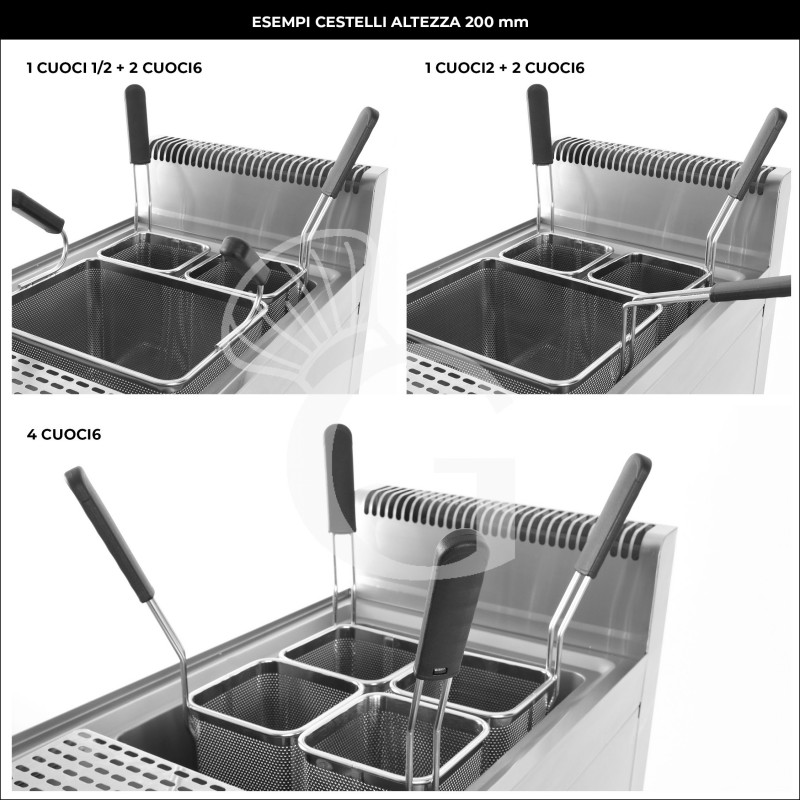 ESEMPI CESTELLI ALTEZZA 200 mm

1 CUOCI 1/2 + 2 CUOCI6

1 CUOCI2 + 2 CUOCI6

4 CUOCI6